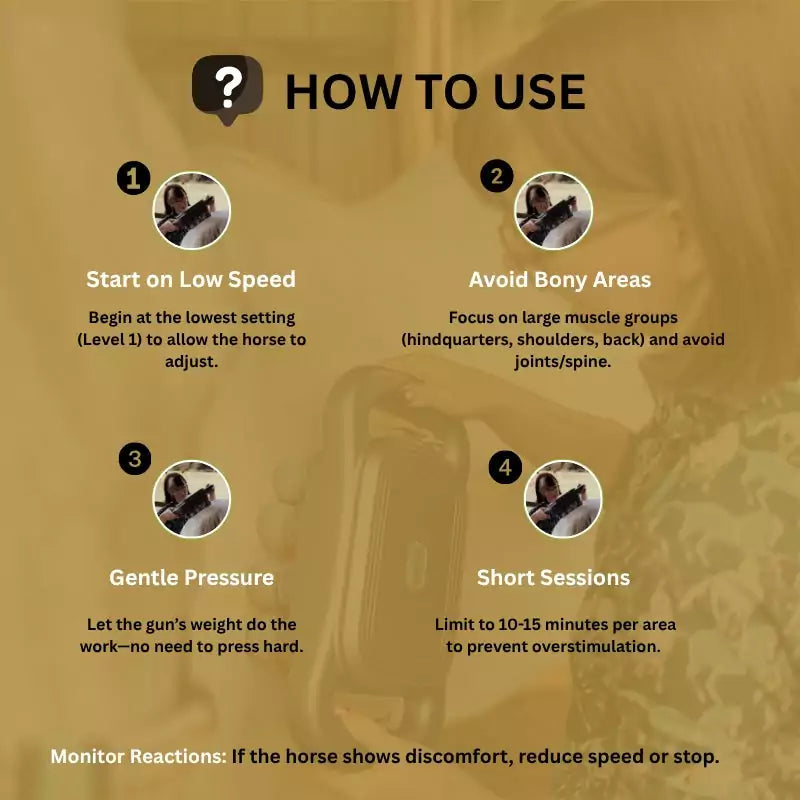 ?

HOW TO USE

1

Start on Low Speed

Begin at the lowest setting (Level 1) to allow the horse to adjust.

2

Avoid Bony Areas

Focus on large muscle groups (hindquarters, shoulders, back) and avoid joints/spine.

3

Gentle Pressure

Let the gun's weight do the work—no need to press hard.

4

Short Sessions

Limit to 10-15 minutes per area to prevent overstimulation.

Monitor Reactions: If the horse shows discomfort, reduce speed or stop.